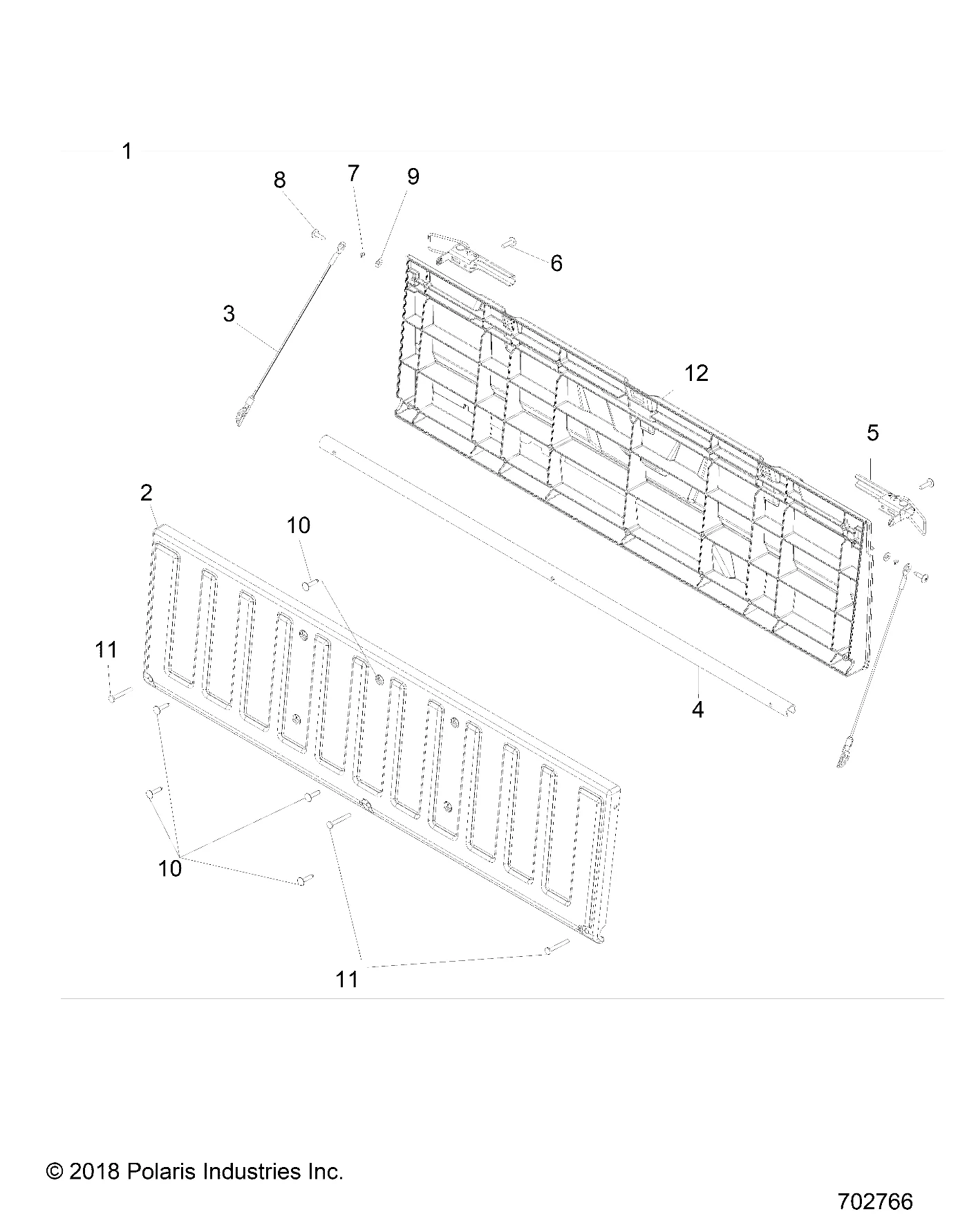 1

8 7 9

6

3

12

5

2

10

11

4

10

11

© 2018 Polaris Industries Inc.

702766